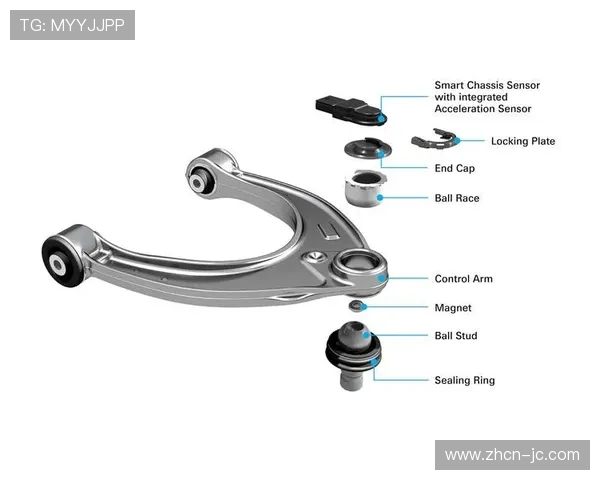 TG: MYYJJPP

Smart Chassis Sensor with integrated Acceleration Sensor

Locking Plate

End Cap

Ball Race

Control Arm

Magnet

Ball Stud

Sealing Ring

www.zhcn-jc.com